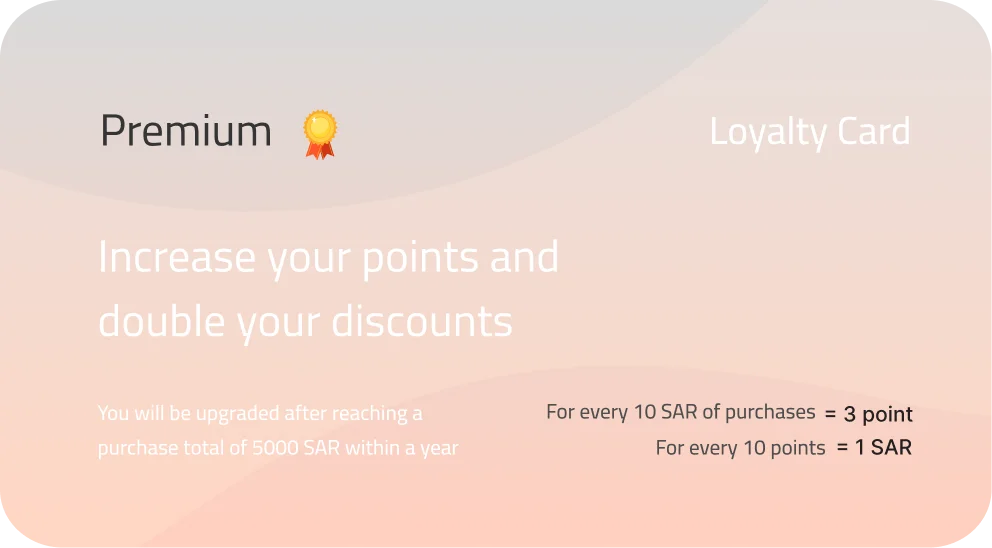 Premium

Loyalty Card

Increase your points and double your discounts

You will be upgraded after reaching a purchase total of 5000 SAR within a year

For every 10 SAR of purchases = 3 point
For every 10 points = 1 SAR